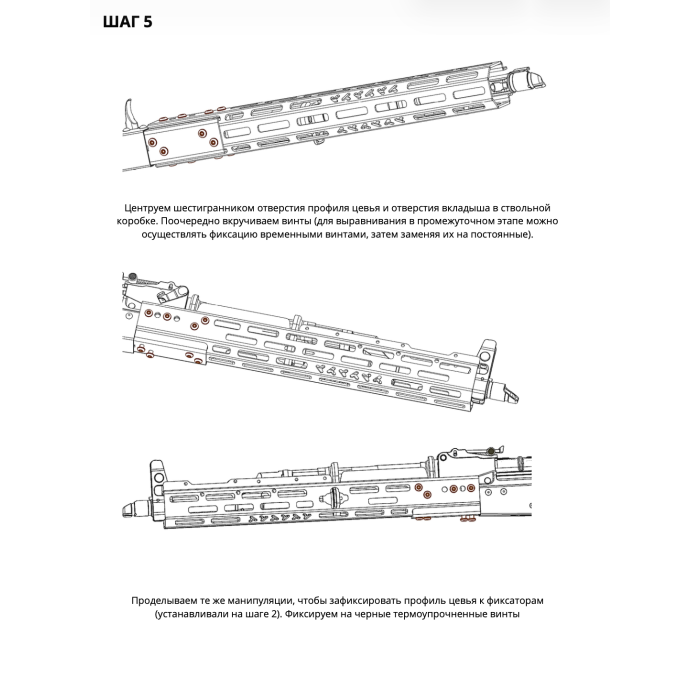 ШАГ 5

Центруем шестигранником отверстия профиля цевья и отверстия вкладыша в ствольной коробке. Поочередно вкручиваем винты (для выравнивания в промежуточном этапе можно осуществлять фиксацию временными винтами, затем заменяя их на постоянные).

Проделываем те же манипуляции, чтобы зафиксировать профиль цевья к фиксаторам (устанавливали на шаге 2). Фиксируем на черные термоупрочненные винты